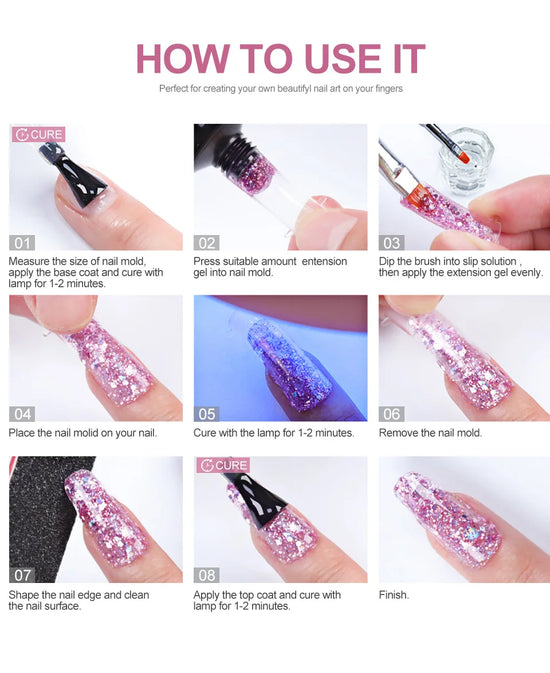 HOW TO USE IT

Perfect for creating your own beautifyl nail art on your fingers

CURE

01

Measure the size of nail mold, apply the base coat and cure with lamp for 1-2 minutes.

02

Press suitable amount entension gel into nail mold.

03

Dip the brush into slip solution , then apply the extension gel evenly.

04

Place the nail molid on your nail.

05

Cure with the lamp for 1-2 minutes.

06

Remove the nail mold.

07

Shape the nail edge and clean the nail surface.

CURE

08

Apply the top coat and cure with lamp for 1-2 minutes.

Finish.