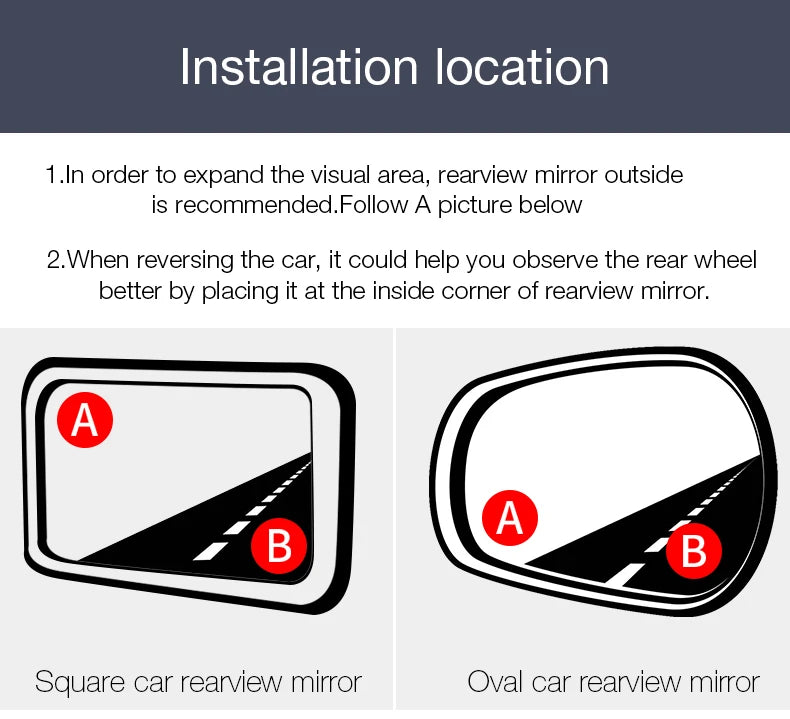 Installation location

1.In order to expand the visual area, rearview mirror outside is recommended.Follow A picture below

2.When reversing the car, it could help you observe the rear wheel better by placing it at the inside corner of rearview mirror.

A

B

Square car rearview mirror

A

B

Oval car rearview mirror