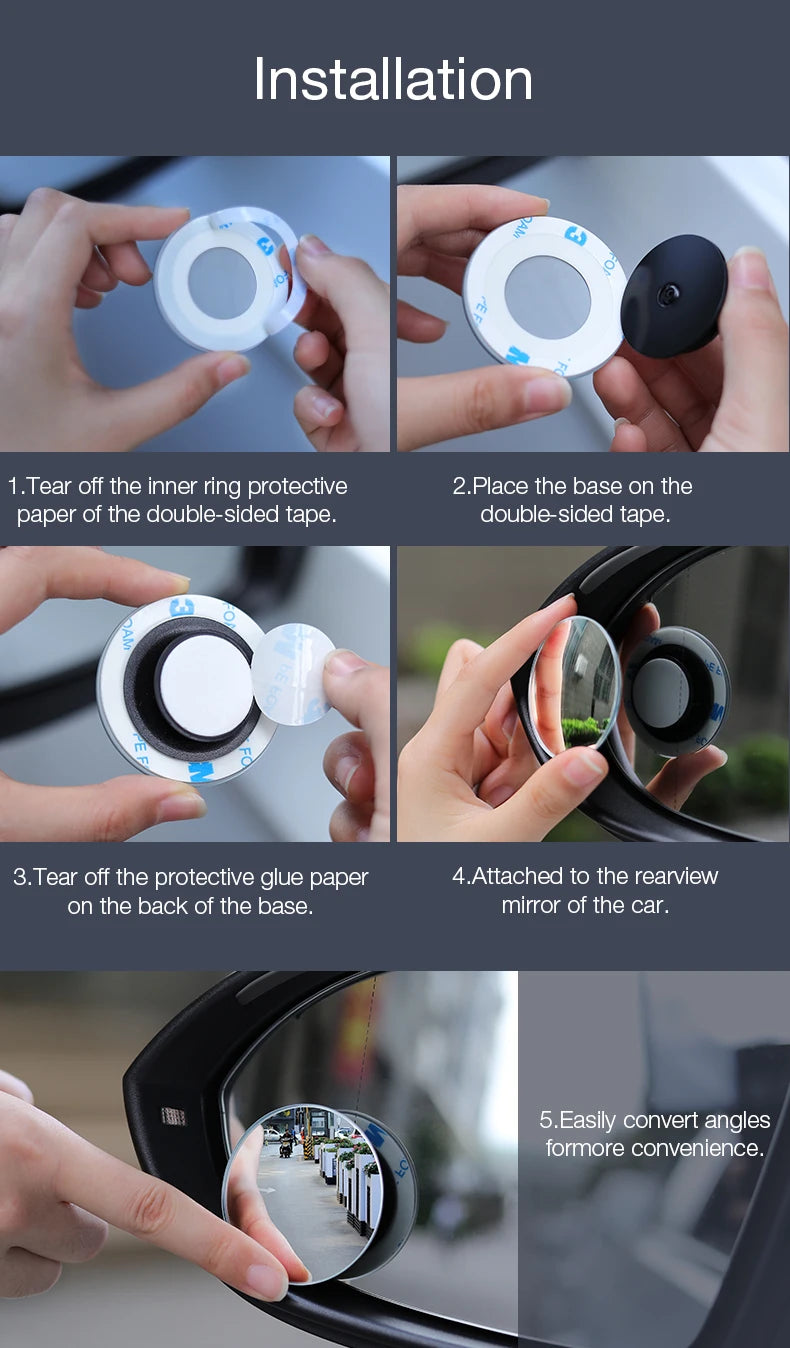 Installation

1.Tear off the inner ring protective paper of the double-sided tape.

2.Place the base on the double-sided tape.

3.Tear off the protective glue paper on the back of the base.

4.Attached to the rearview mirror of the car.

5.Easily convert angles formore convenience.