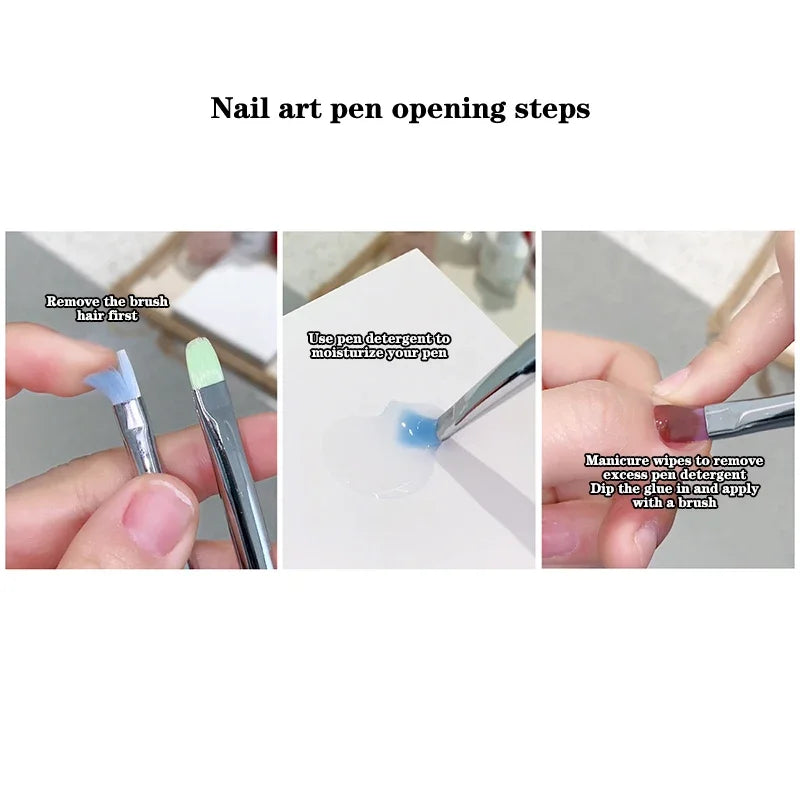 Nail art pen opening steps

Remove the brush hair first

Use pen detergent to moisturize your pen

Manicure wipes to remove excess pen detergent
Dip the glue in and apply with a brush