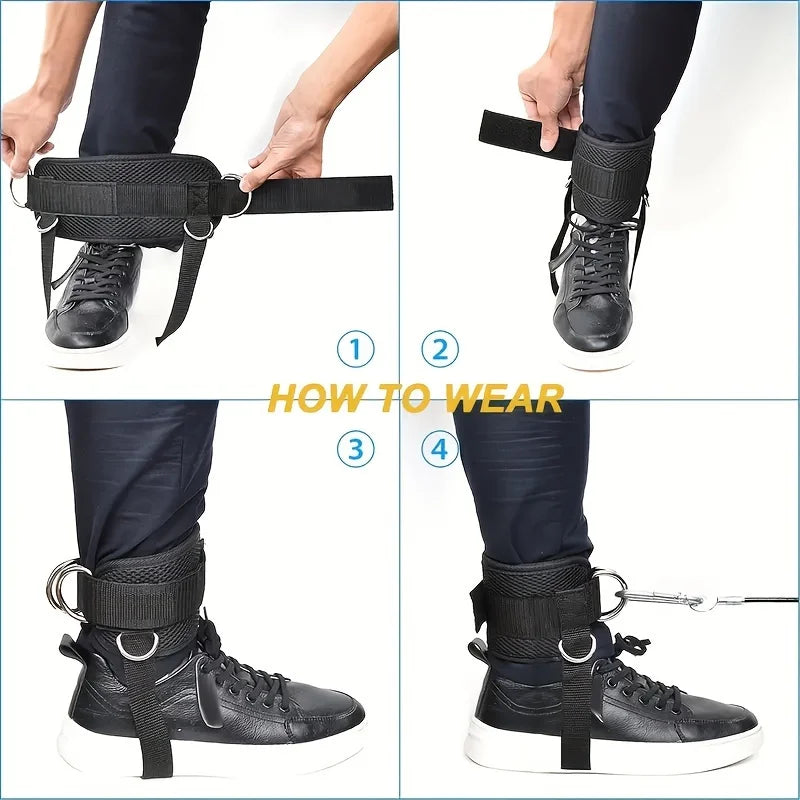 1
2
HOW TO WEAR
3
4