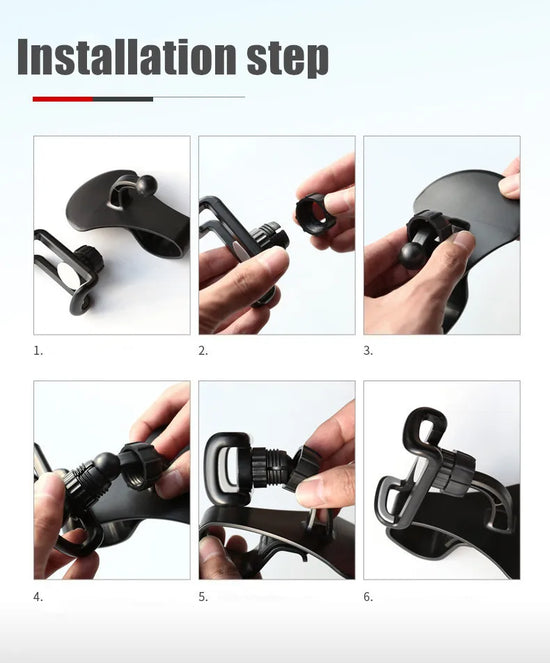 Installation step

1.

2.

3.

4.

5.

6.