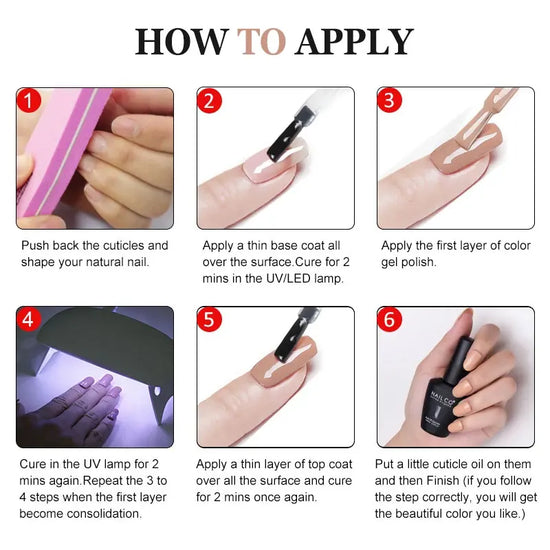 HOW TO APPLY

1

Push back the cuticles and shape your natural nail.

2

Apply a thin base coat all over the surface.Cure for 2 mins in the UV/LED lamp.

3

Apply the first layer of color gel polish.

4

Cure in the UV lamp for 2 mins again.Repeat the 3 to 4 steps when the first layer become consolidation.

5

Apply a thin layer of top coat over all the surface and cure for 2 mins once again.

6

NAILCO

Put a little cuticle oil on them and then Finish (if you follow the step correctly, you will get the beautiful color you like.)